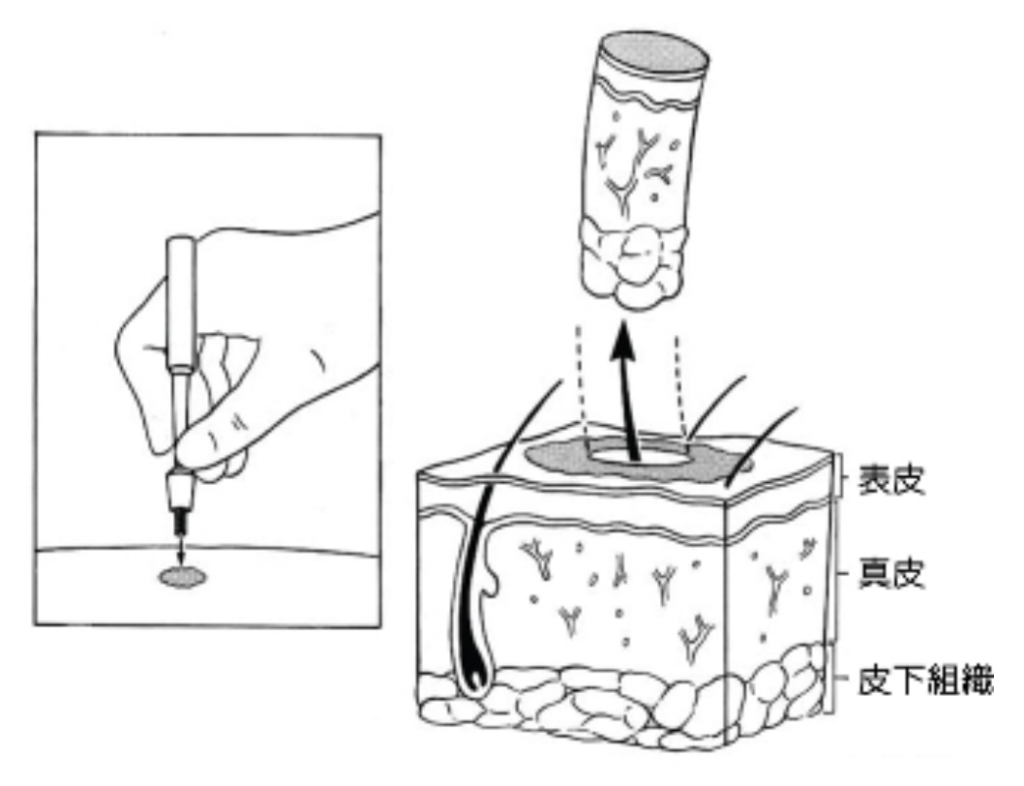 表皮
真皮
皮下組織